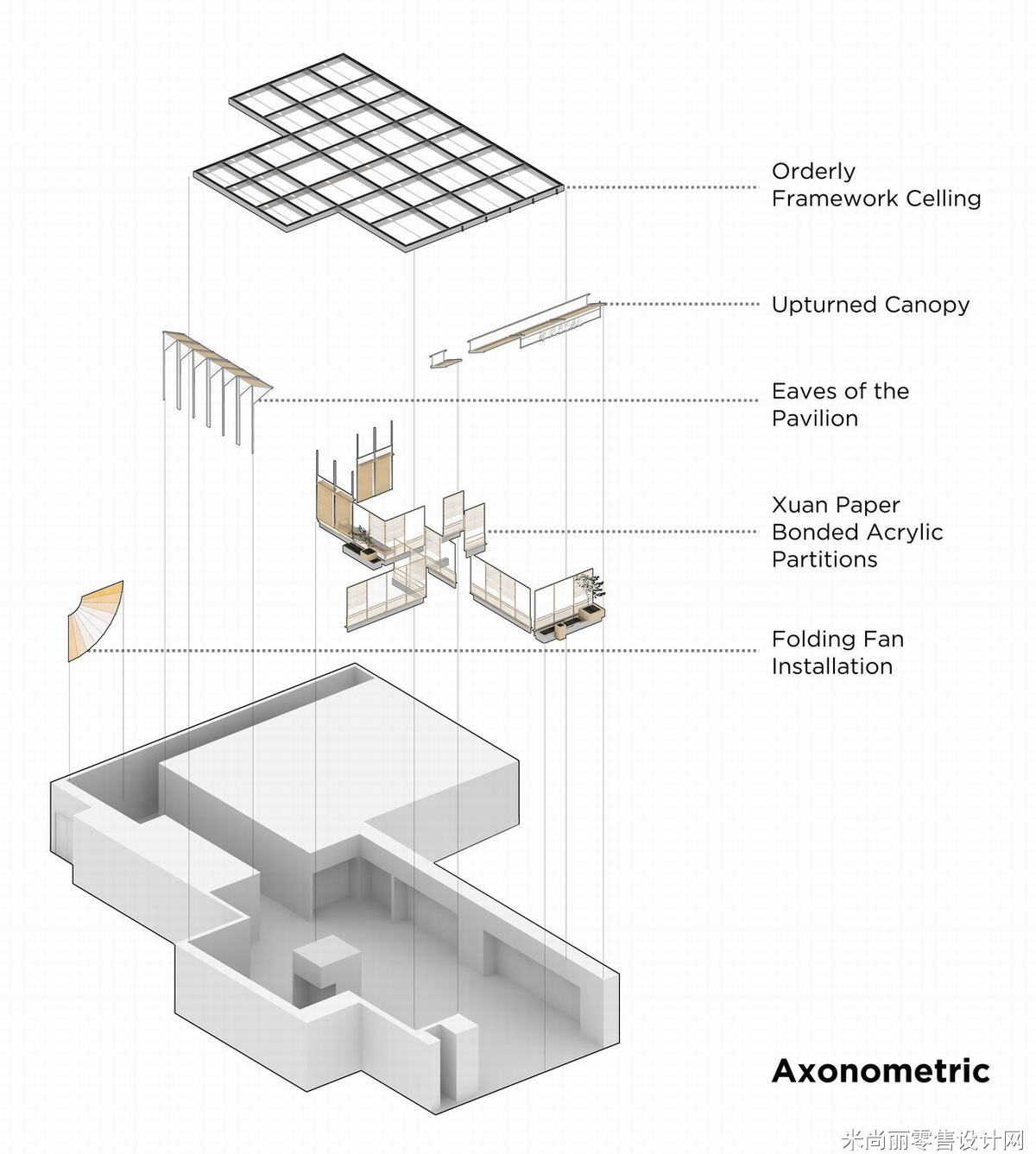 Orderly
Framework Celling

Upturned Canopy

Eaves of the
Pavilion

Xuan Paper
Bonded Acrylic
Partitions

Folding Fan
Installation

Axonometric

米尚丽零售设计网