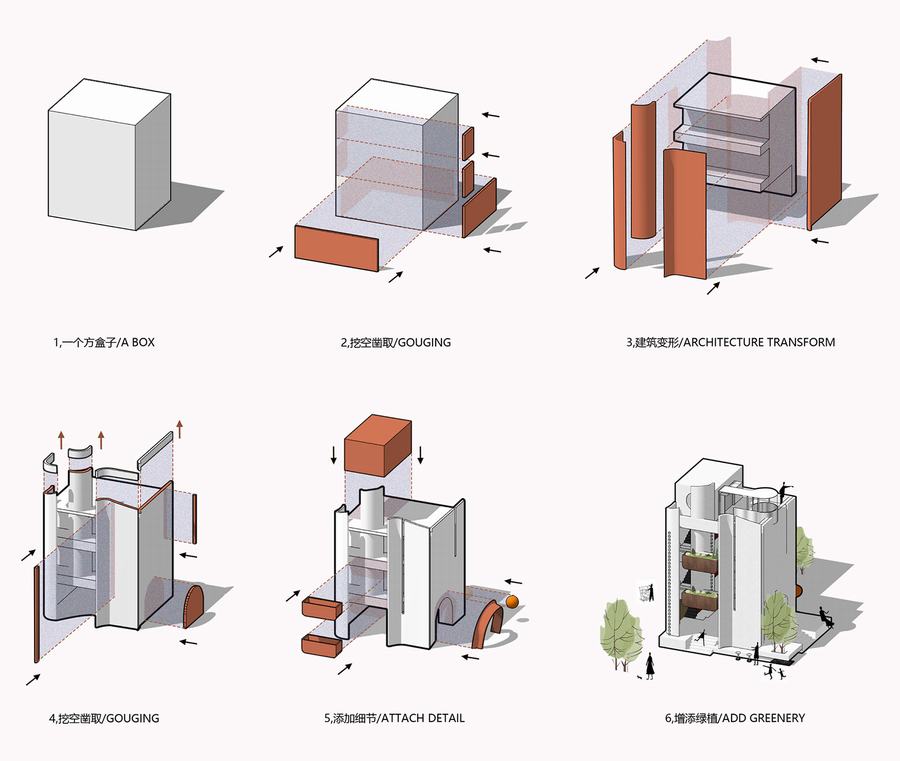 1,一个方盒子/A BOX

2,挖空凿取/GOUGING

3,建筑变形/ARCHITECTURE TRANSFORM

4,挖空凿取/GOUGING

5,添加细节/ATTACH DETAIL

6,增添绿植/ADD GREENERY